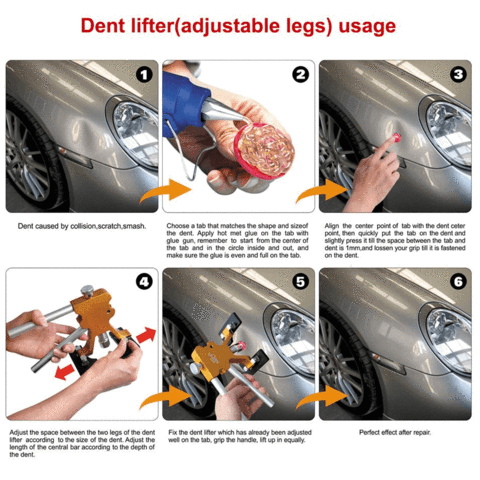 Dent lifter(adjustable legs) usage

1

Dent caused by collision,scratch,smash.

2

Choose a tab that matches the shape and sizeof the dent. Apply hot met glue on the tab with glue gun, remember to start from the center of the tab and in the circle inside and out, and make sure the glue is even and full on the tab.

3

Align the center point of tab with the dent ceter point, then quickly put the tab on the dent and slightly press it till the space between the tab and dent is 1mm,and lossen your grip till it is fastened on the dent.

4

Adjust the space between the two legs of the dent lifter according to the size of the dent. Adjust the length of the central bar according to the depth of the dent.

5

Fix the dent lifter which has already been adjusted well on the tab, grip the handle, lift up in equally.

6

Perfect effect after repair.