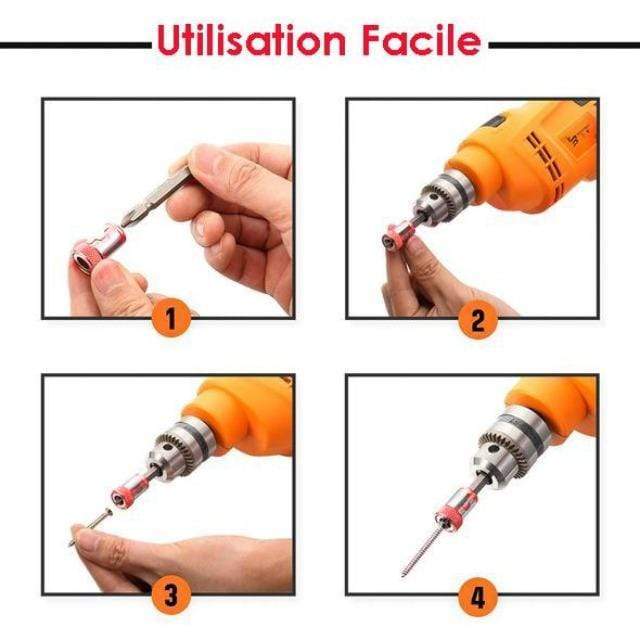 Utilisation Facile

1

2

3

4