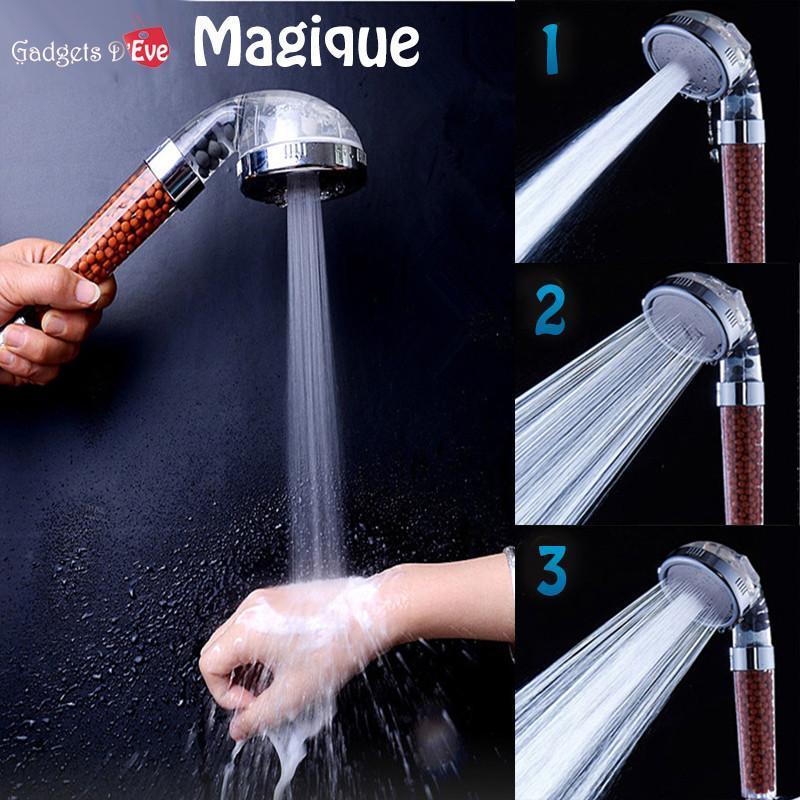 Gadgets D'Eve Magique

1

2

3