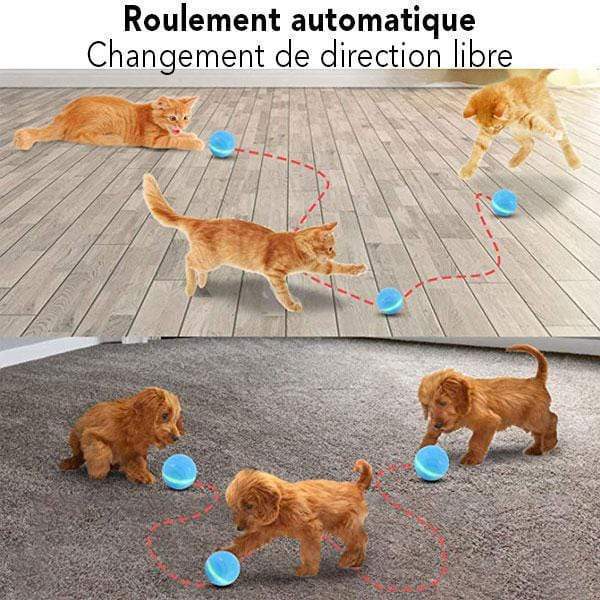 Roulement automatique
Changement de direction libre